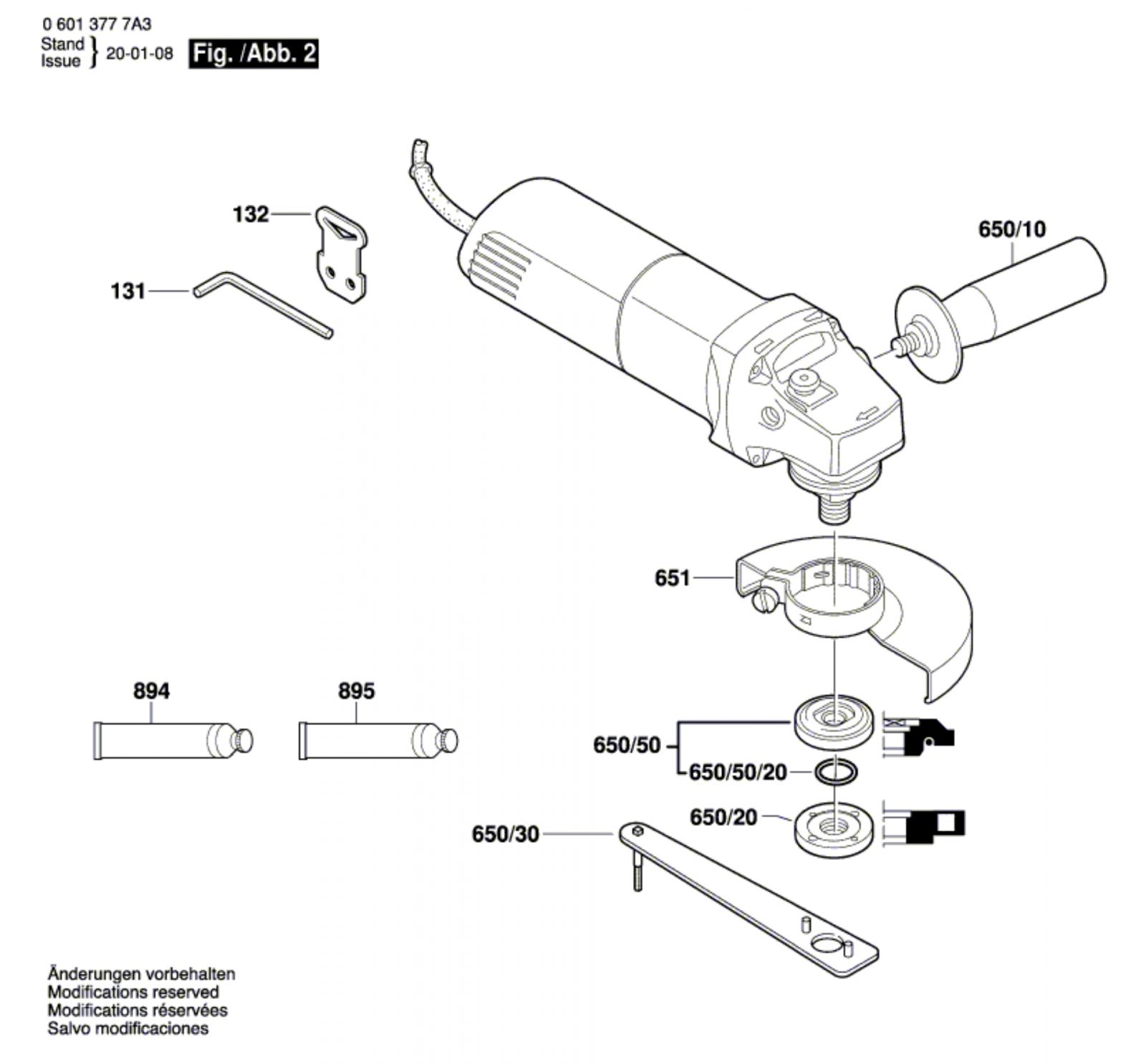 0 601 377 7A3
Stand
Issue } 20-01-08 Fig. /Abb. 2

132
131
650/10
651
894
895
650/50
650/50/20
650/20
650/30

Änderungen vorbehalten
Modifications reserved
Modifications réservées
Salvo modificaciones